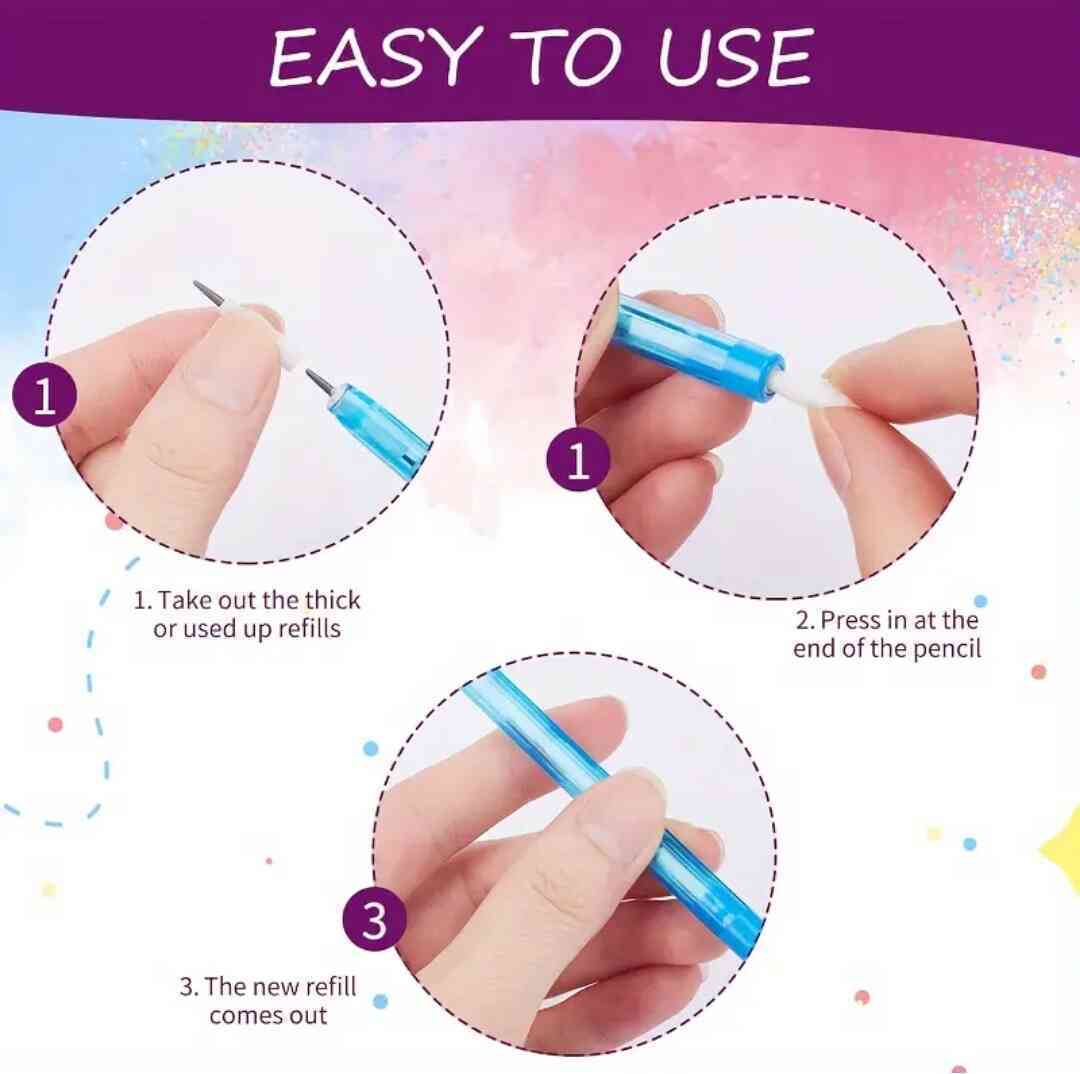 EASY TO USE

1

1. Take out the thick or used up refills

1

2. Press in at the end of the pencil

3

3. The new refill comes out